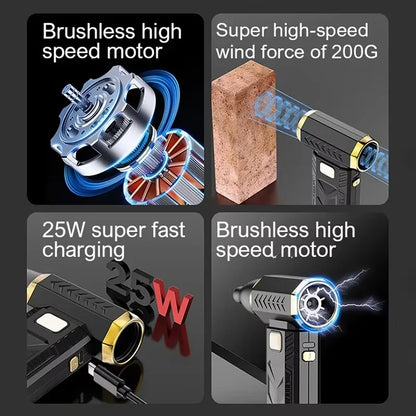 Brushless high speed motor

Super high-speed wind force of 200G

25W super fast charging

25W

Brushless high speed motor